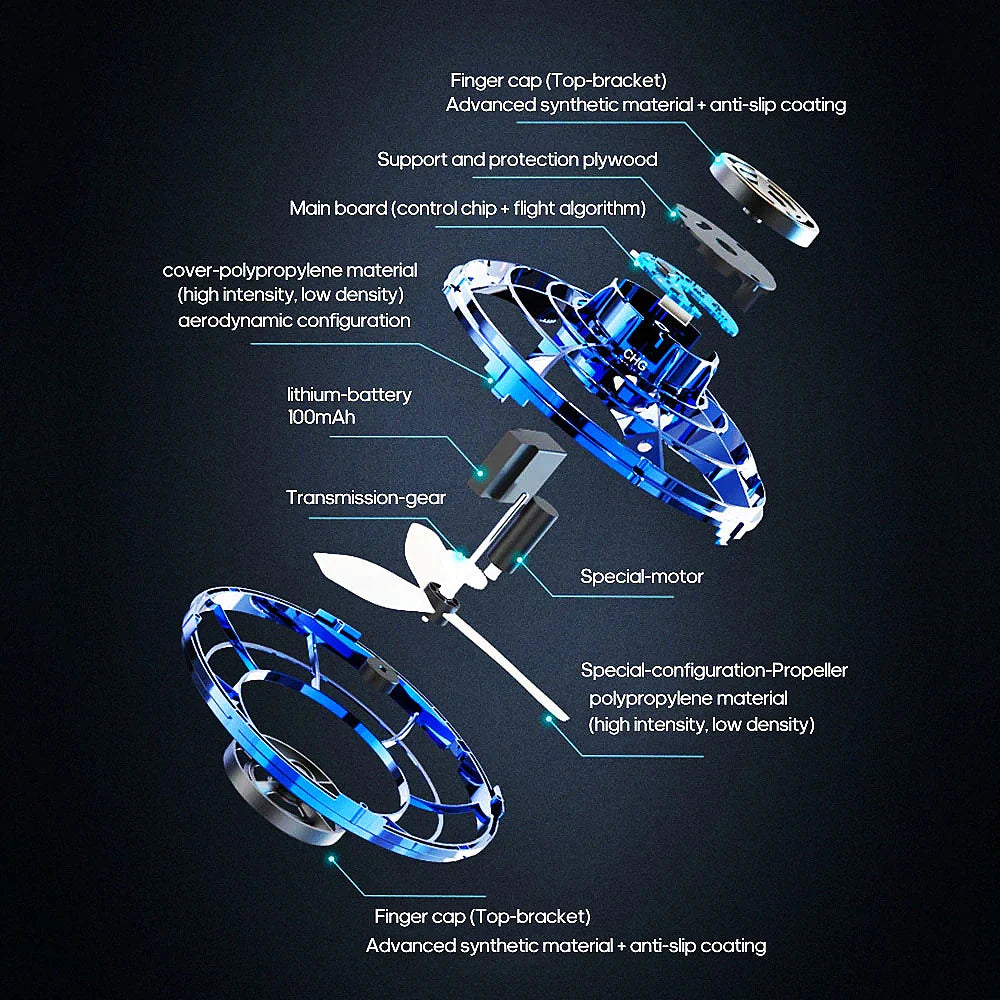 Finger cap (Top-bracket)
Advanced synthetic material + anti-slip coating

Support and protection plywood

Main board (control chip + flight algorithm)

cover-polypropylene material
(high intensity, low density)
aerodynamic configuration

CHG

lithium-battery
100mAh

Transmission-gear

Special-motor

Special-configuration-Propeller
polypropylene material
(high intensity, low density)

Finger cap (Top-bracket)
Advanced synthetic material + anti-slip coating